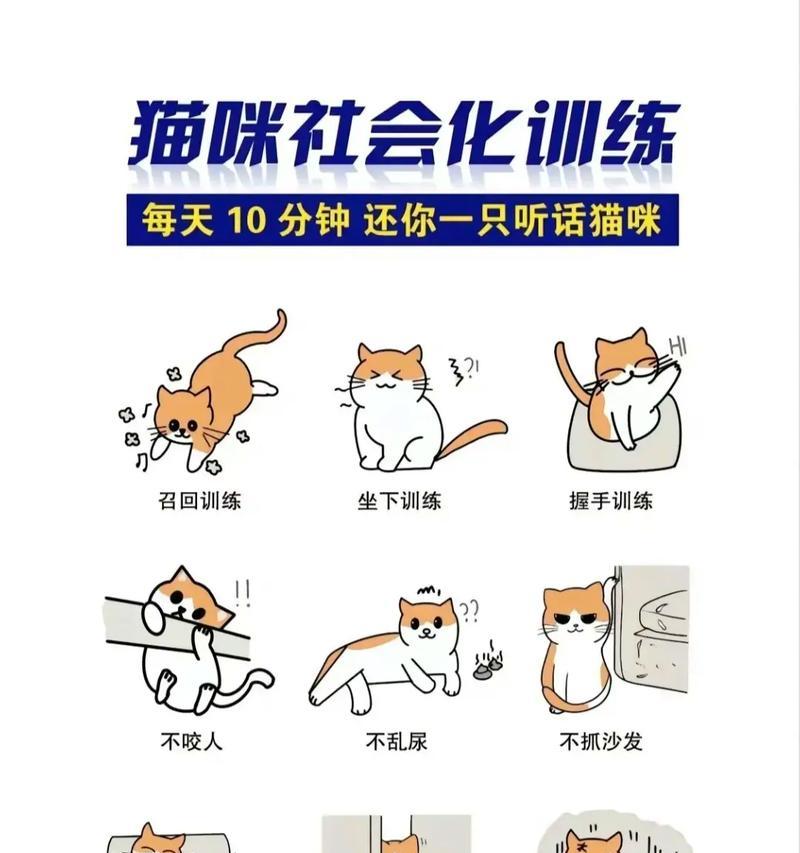 猫咪社会化训练

每天 10 分钟 还你一只听话猫咪

?!

HI

召回训练

坐下训练

握手训练

!!

??

不咬人

不乱尿

不抓沙发