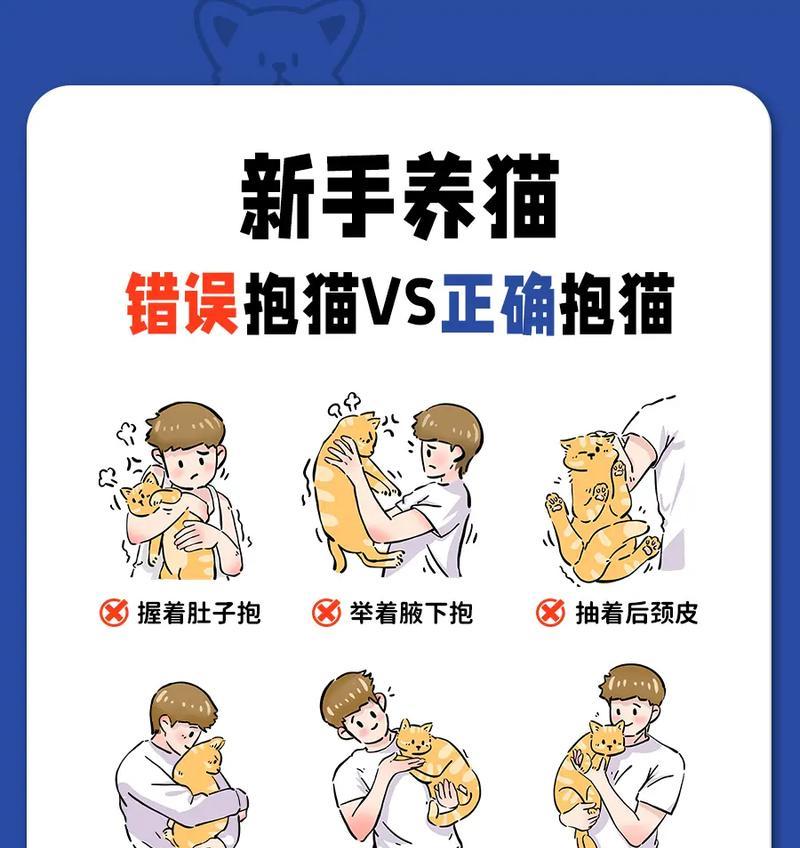 新手养猫

错误抱猫VS正确抱猫

握着肚子抱

举着腋下抱

抽着后颈皮